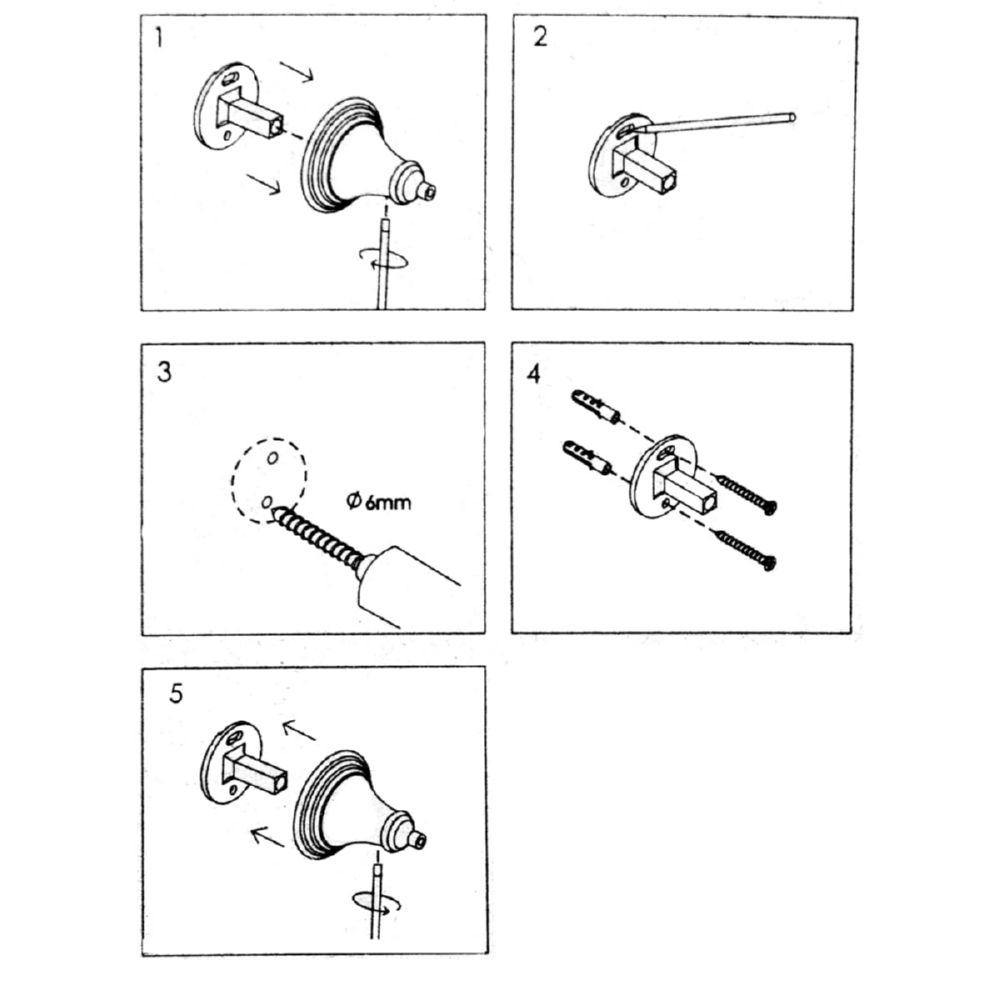 1

2

3

Ø 6mm

4

5